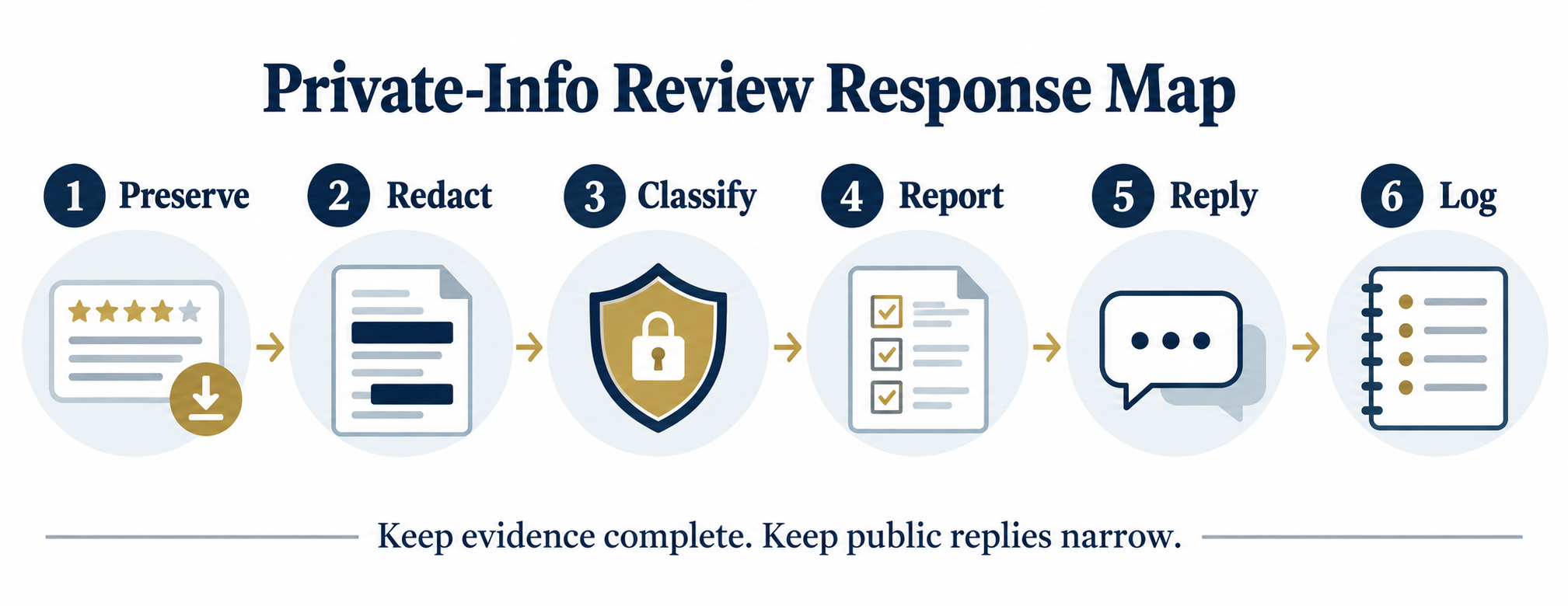 Private-Info Review Response Map

1 Preserve

2 Redact

3 Classify

4 Report

5 Reply

6 Log

Keep evidence complete. Keep public replies narrow.